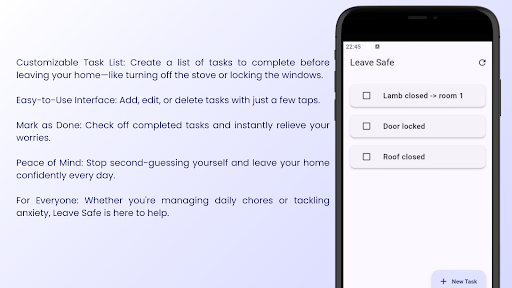 Customizable Task List: Create a list of tasks to complete before leaving your home—like turning off the stove or locking the windows.

Easy-to-Use Interface: Add, edit, or delete tasks with just a few taps.

Mark as Done: Check off completed tasks and instantly relieve your worries.

Peace of Mind: Stop second-guessing yourself and leave your home confidently every day.

For Everyone: Whether you're managing daily chores or tackling anxiety, Leave Safe is here to help.

22:45

Leave Safe

☐ Lamb closed -> room 1

☐ Door locked

☐ Roof closed

+ New Task